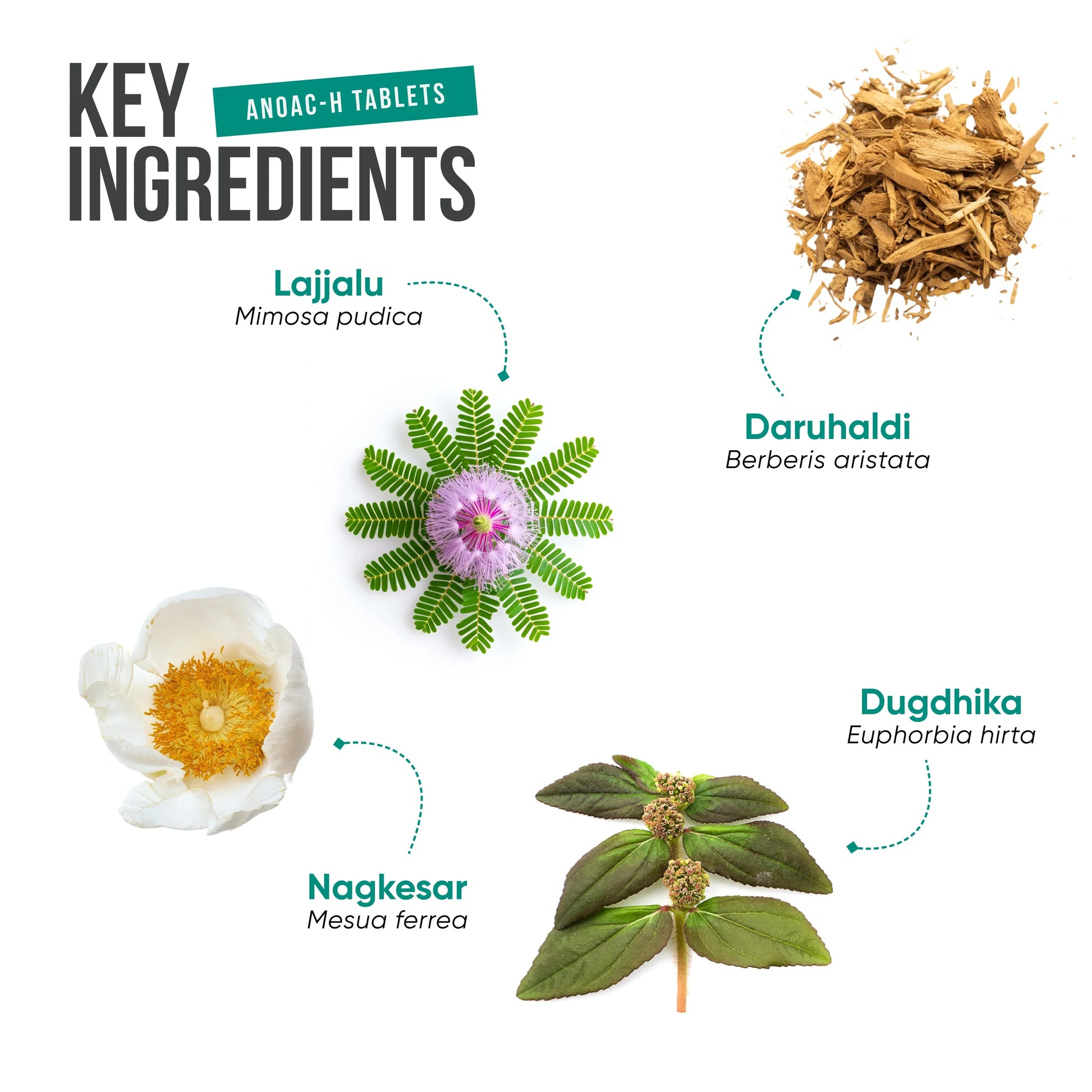 KEY INGREDIENTS

ANOAC-H TABLETS

Lajjalu
Mimosa pudica

Daruhaldi
Berberis aristata

Dugdhika
Euphorbia hirta

Nagkesar
Mesua ferrea